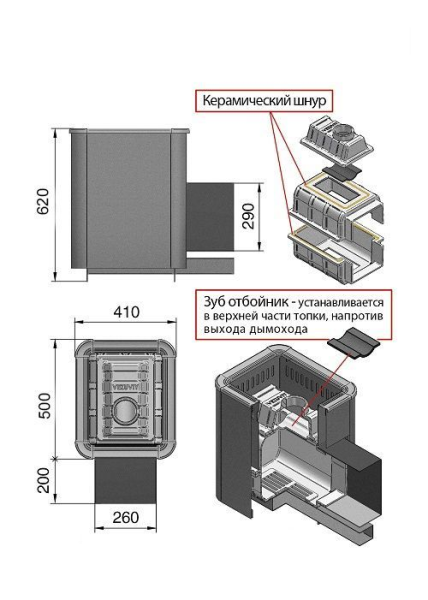 Керамический шнур

620

290

Зуб отбойник - устанавливается в верхней части топки, напротив выхода дымохода

410

500

200

260